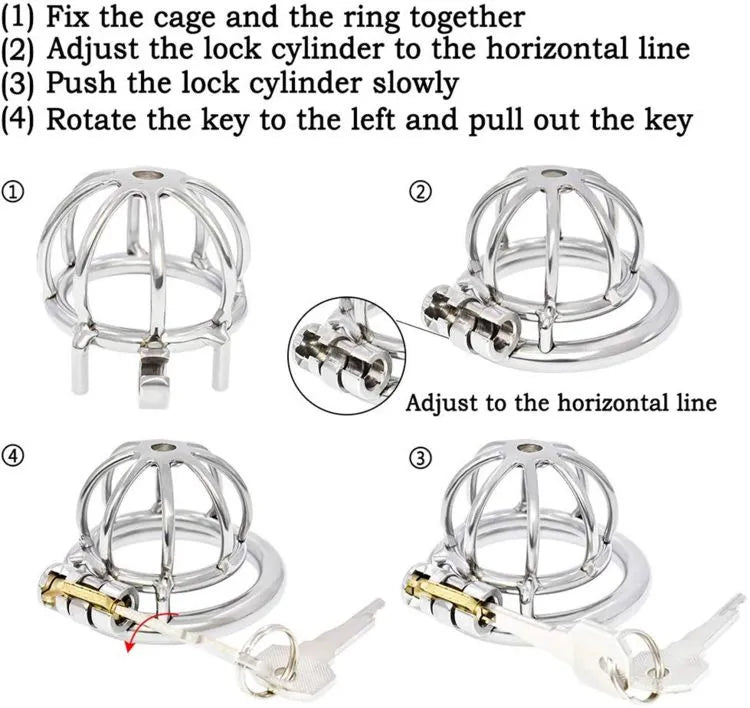 (1) Fix the cage and the ring together
(2) Adjust the lock cylinder to the horizontal line
(3) Push the lock cylinder slowly
(4) Rotate the key to the left and pull out the key

①

②

Adjust to the horizontal line

④

③